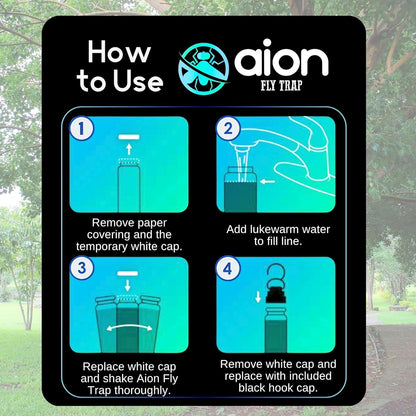 How to Use

aion
FLY TRAP

1

Remove paper covering and the temporary white cap.

2

Add lukewarm water to fill line.

3

Replace white cap and shake Aion Fly Trap thoroughly.

4

Remove white cap and replace with included black hook cap.