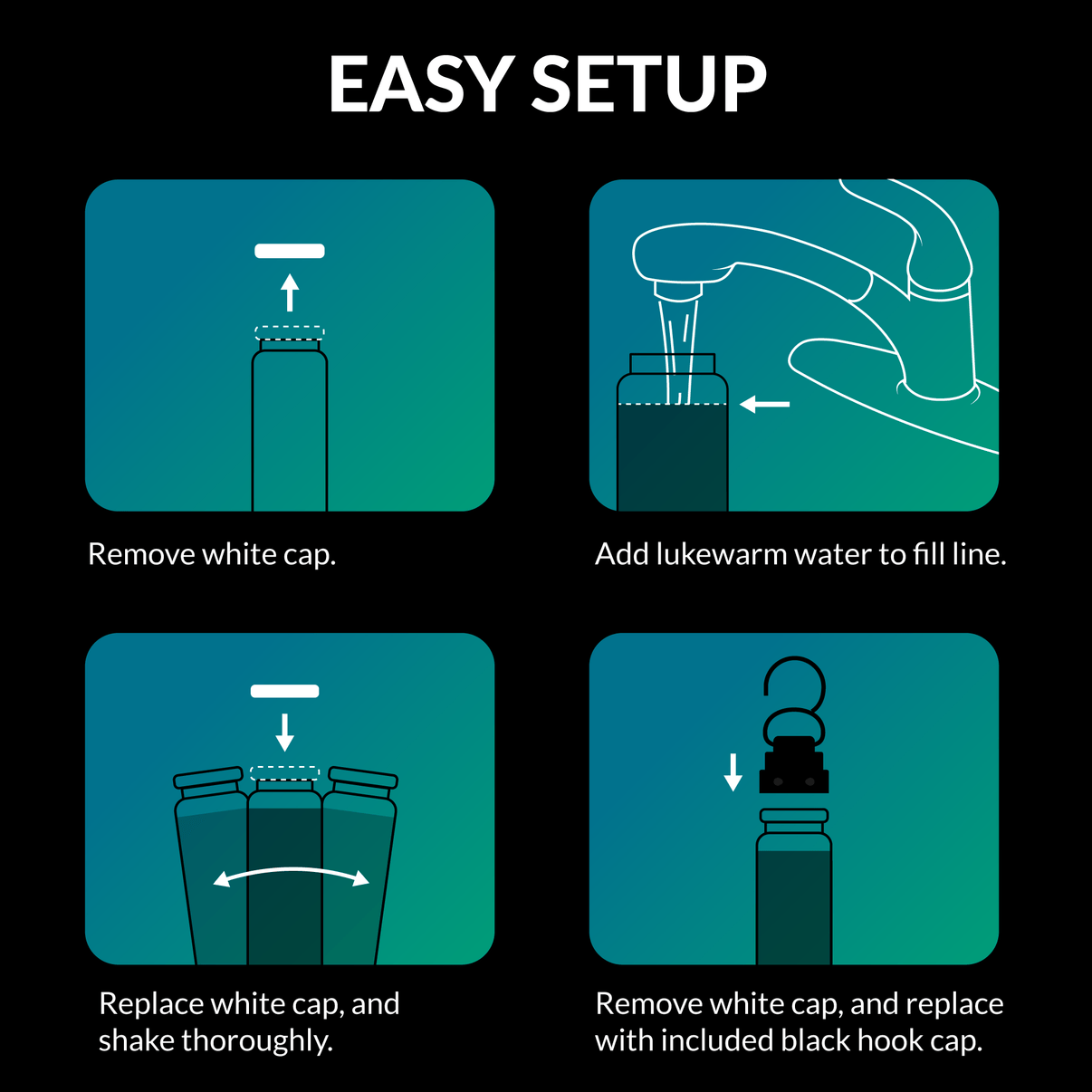 EASY SETUP

Remove white cap.

Add lukewarm water to fill line.

Replace white cap, and shake thoroughly.

Remove white cap, and replace with included black hook cap.