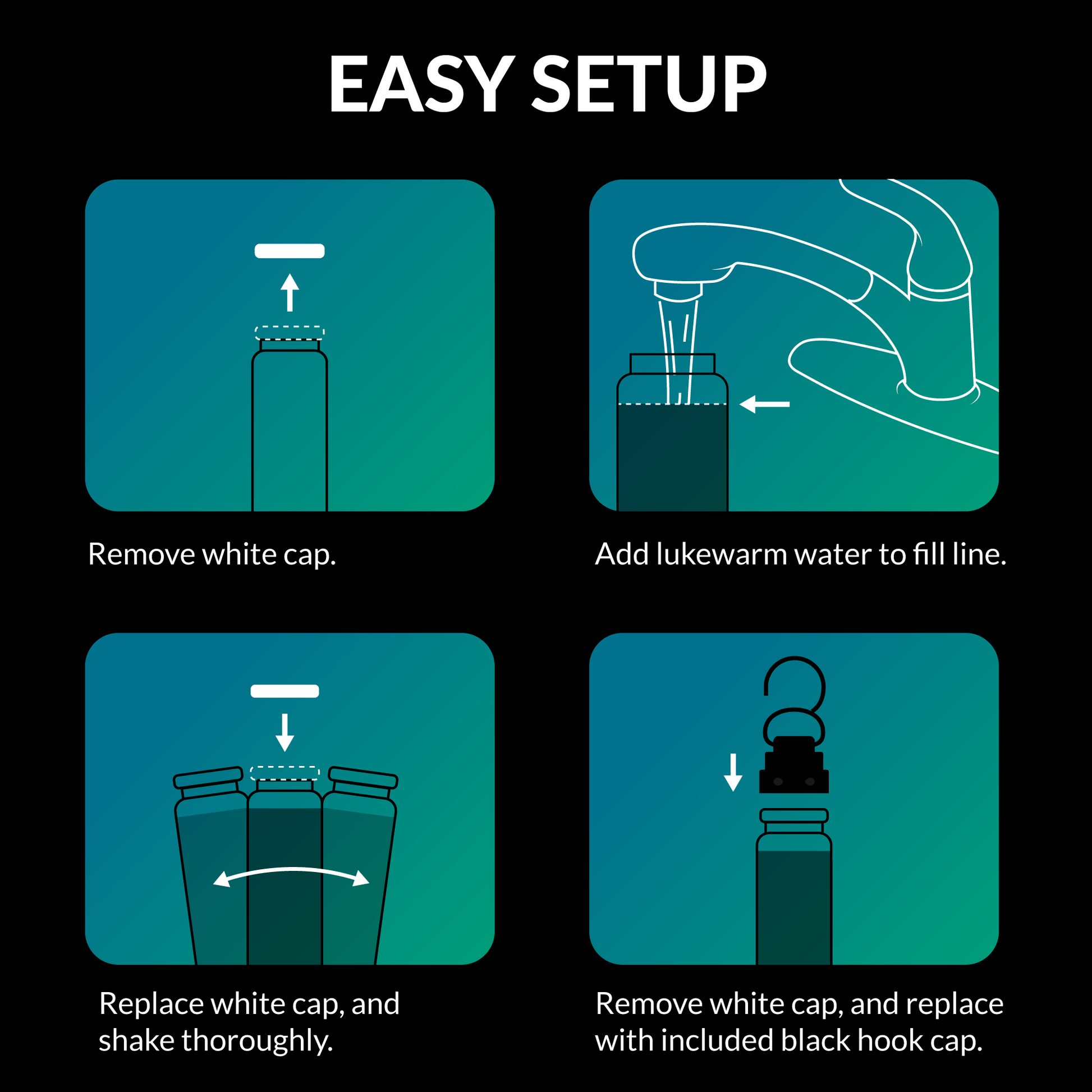 EASY SETUP

Remove white cap.

Add lukewarm water to fill line.

Replace white cap, and shake thoroughly.

Remove white cap, and replace with included black hook cap.